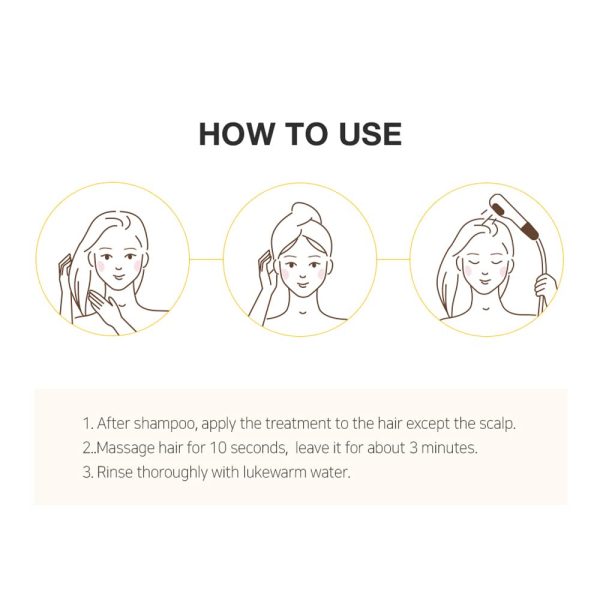 HOW TO USE

1. After shampoo, apply the treatment to the hair except the scalp.
2..Massage hair for 10 seconds, leave it for about 3 minutes.
3. Rinse thoroughly with lukewarm water.