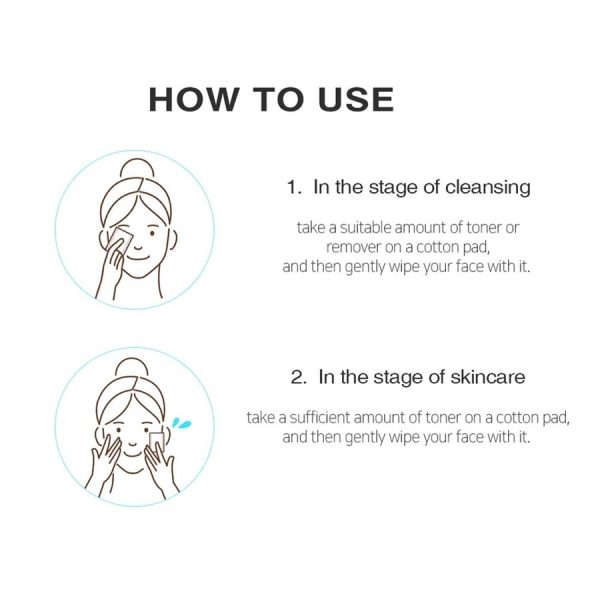 HOW TO USE

1. In the stage of cleansing

take a suitable amount of toner or remover on a cotton pad, and then gently wipe your face with it.

2. In the stage of skincare

take a sufficient amount of toner on a cotton pad, and then gently wipe your face with it.