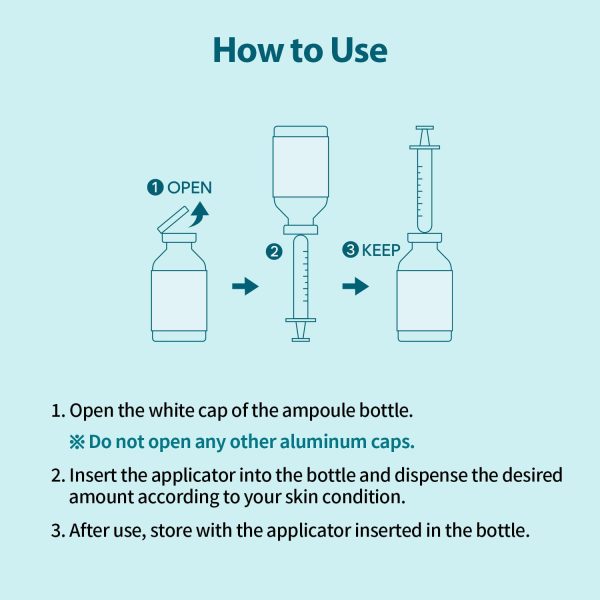 How to Use

❶ OPEN

❷

❸ KEEP

1. Open the white cap of the ampoule bottle.

※ Do not open any other aluminum caps.

2. Insert the applicator into the bottle and dispense the desired amount according to your skin condition.

3. After use, store with the applicator inserted in the bottle.